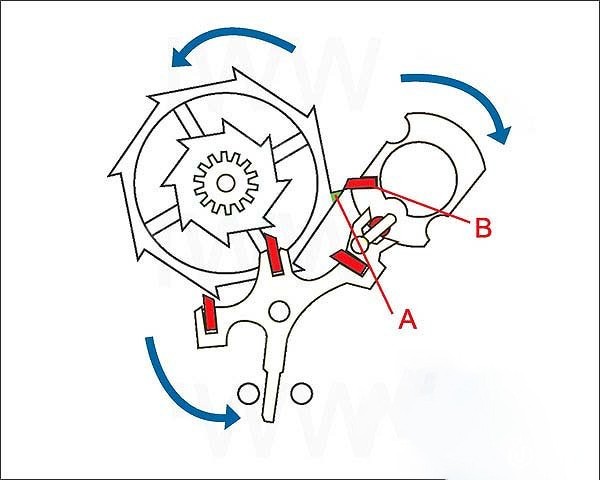 B

A