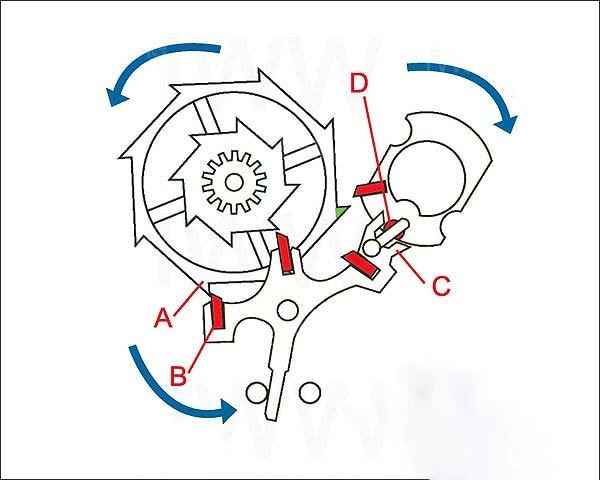 D
C
A
B